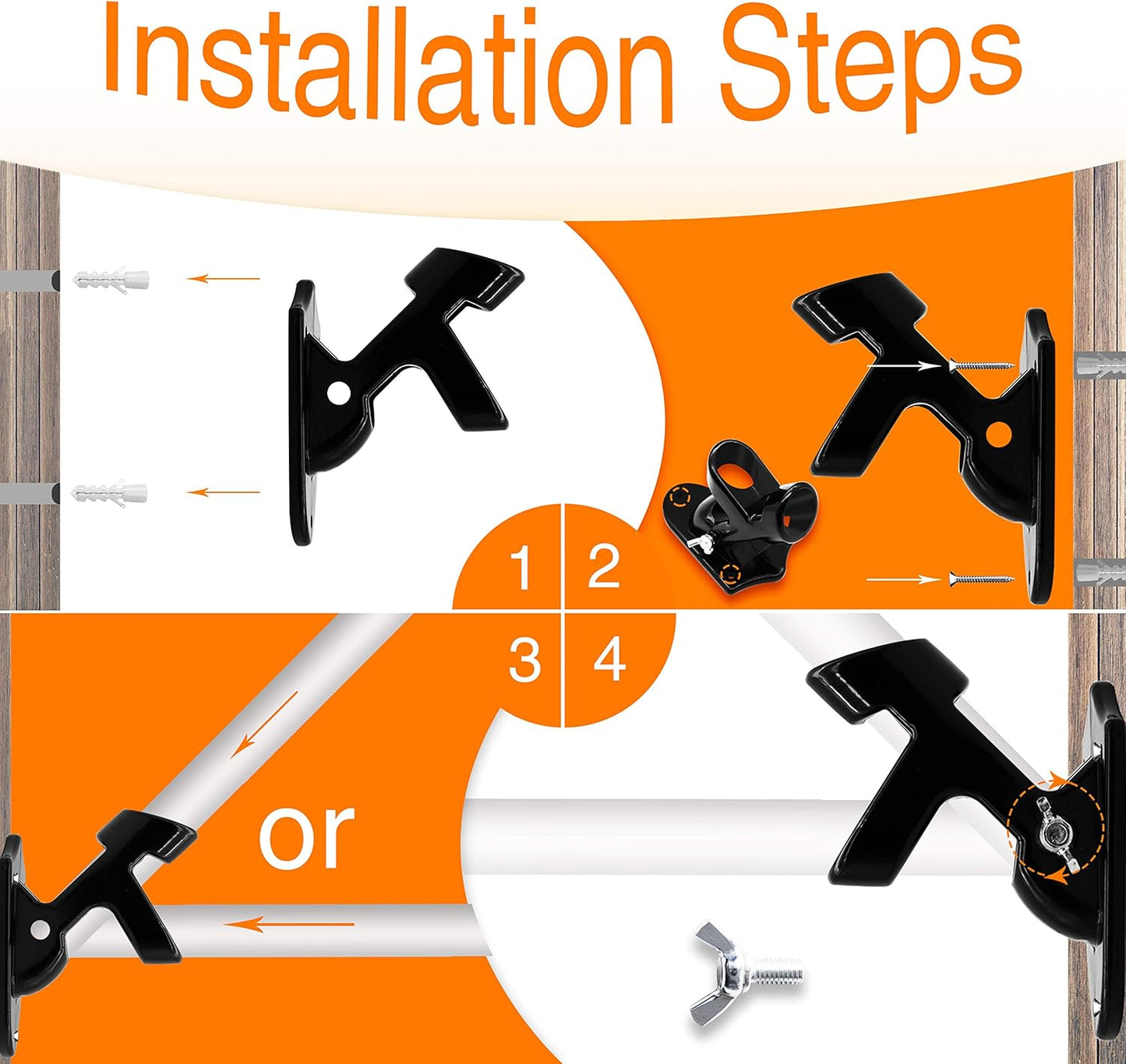 Installation Steps

1 2

3 4

or