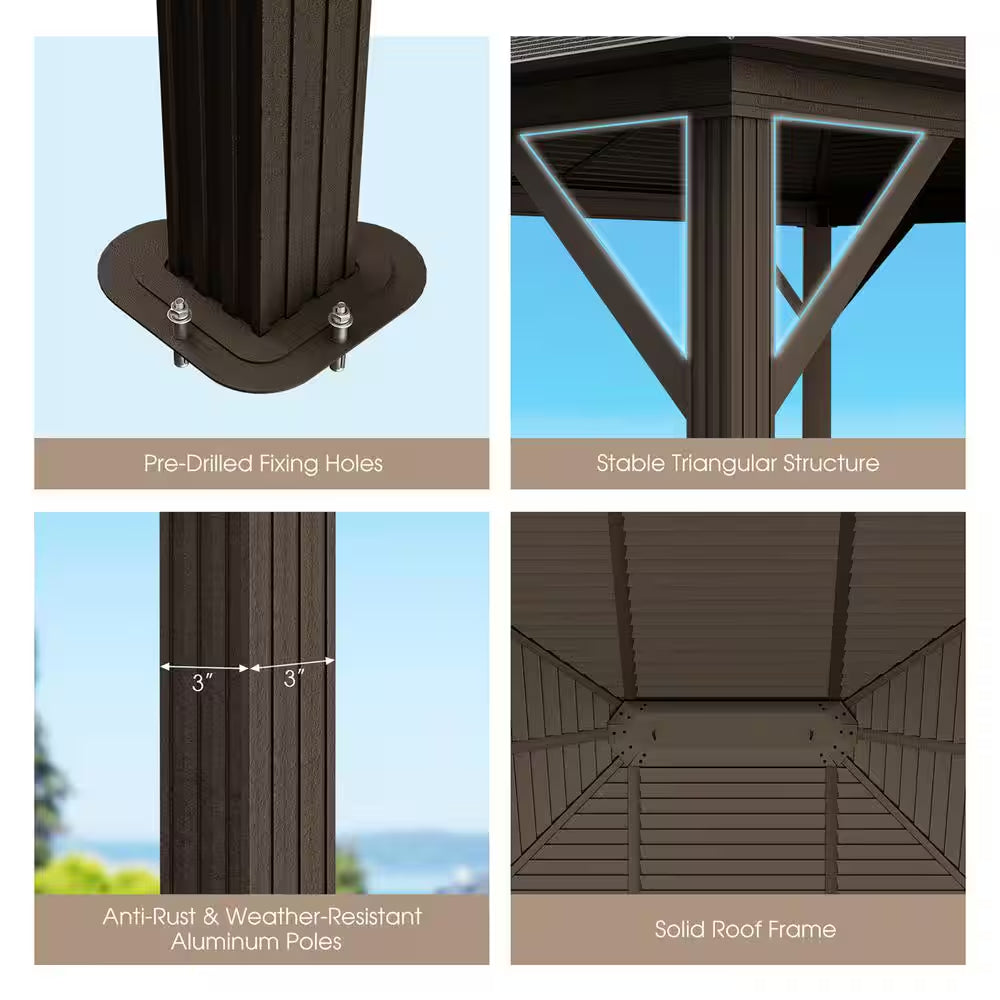 Pre-Drilled Fixing Holes

Stable Triangular Structure

3″

3″

Anti-Rust & Weather-Resistant Aluminum Poles

Solid Roof Frame