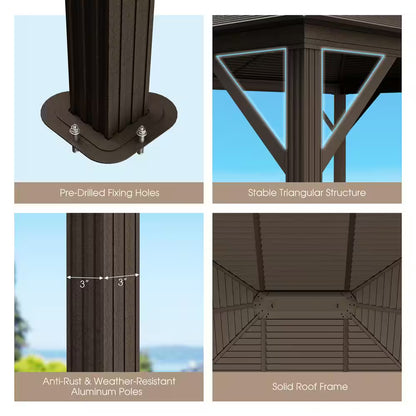 Pre-Drilled Fixing Holes

Stable Triangular Structure

3"

3"

Anti-Rust & Weather-Resistant Aluminum Poles

Solid Roof Frame