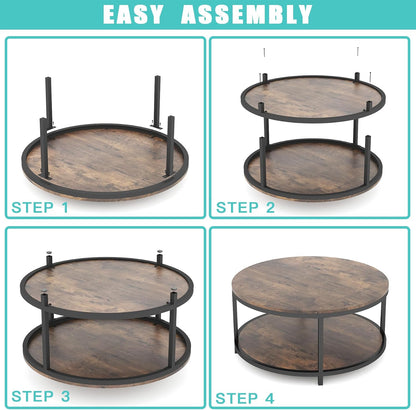 EASY ASSEMBLY

STEP 1

STEP 2

STEP 3

STEP 4