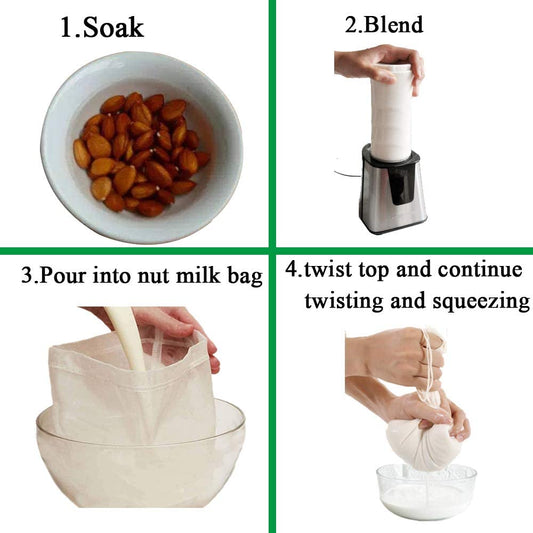 1.Soak

2.Blend

3.Pour into nut milk bag

4.twist top and continue twisting and squeezing