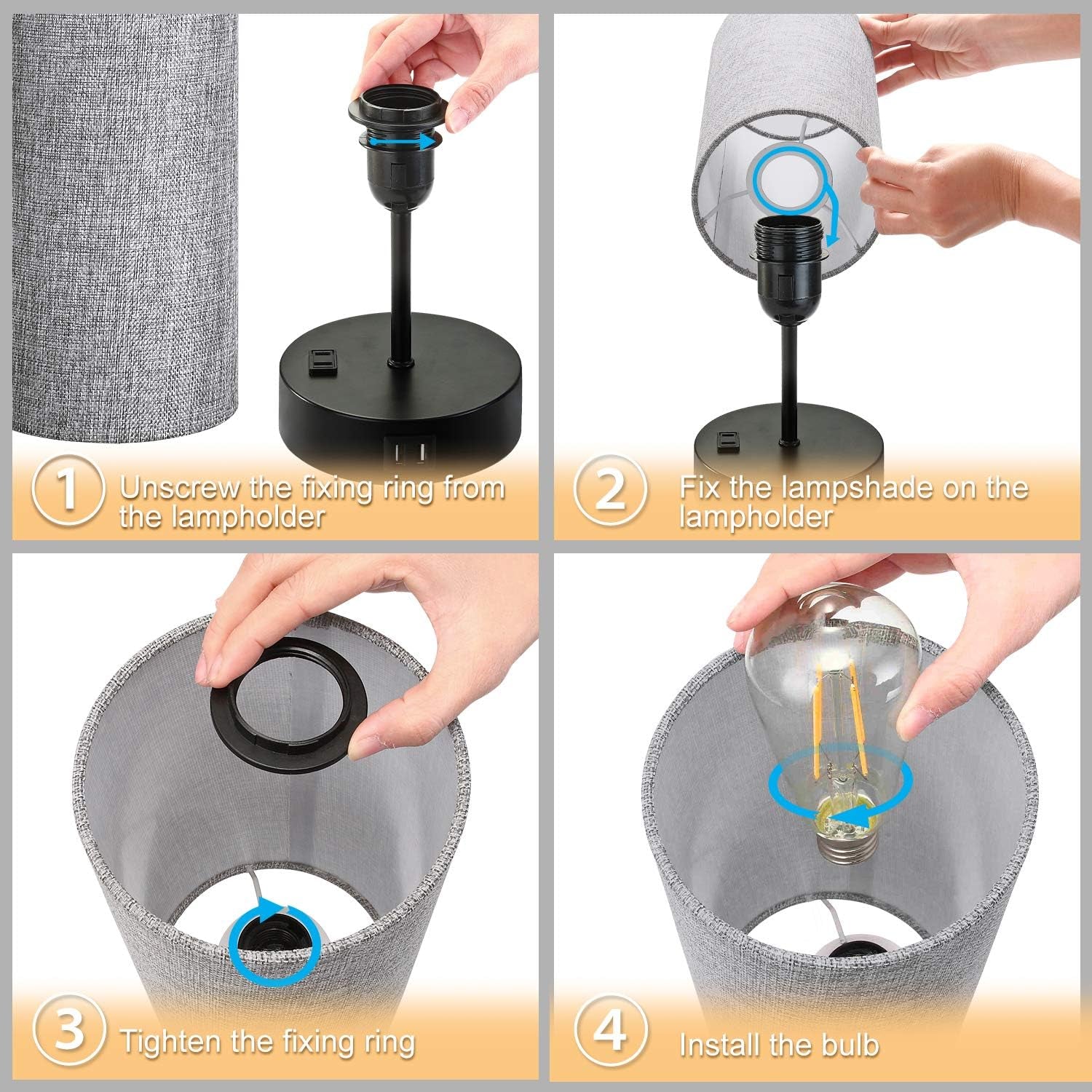 1 Unscrew the fixing ring from the lampholder

2 Fix the lampshade on the lampholder

3 Tighten the fixing ring

4 Install the bulb