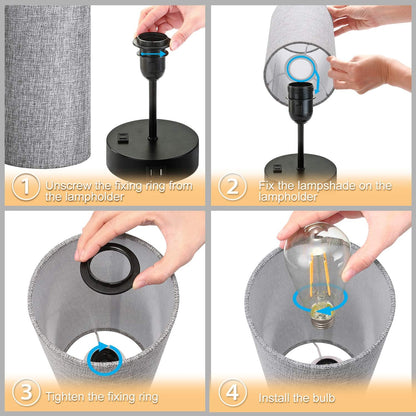 1 Unscrew the fixing ring from the lampholder

2 Fix the lampshade on the lampholder

3 Tighten the fixing ring

4 Install the bulb