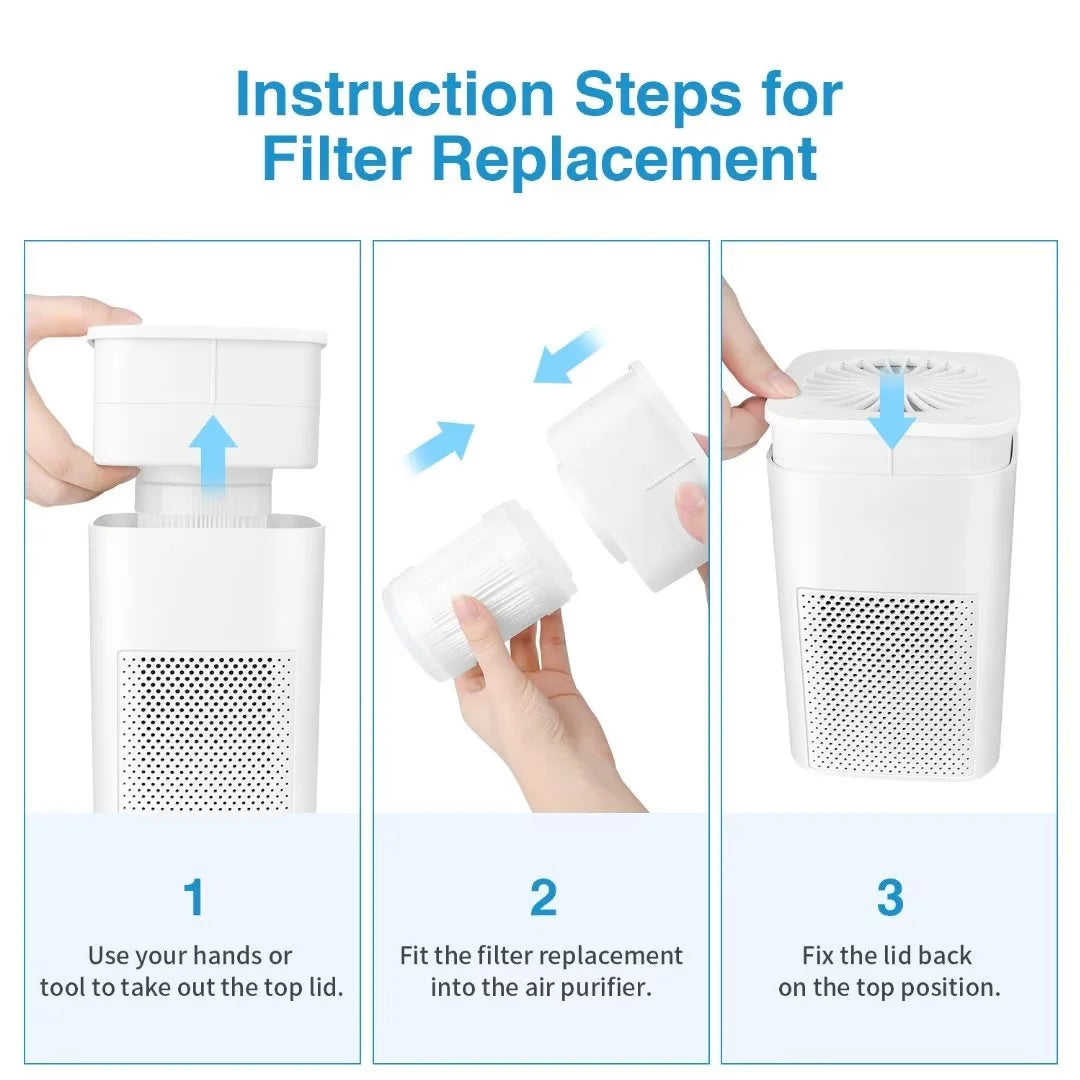 Instruction Steps for Filter Replacement

1

Use your hands or tool to take out the top lid.

2

Fit the filter replacement into the air purifier.

3

Fix the lid back on the top position.