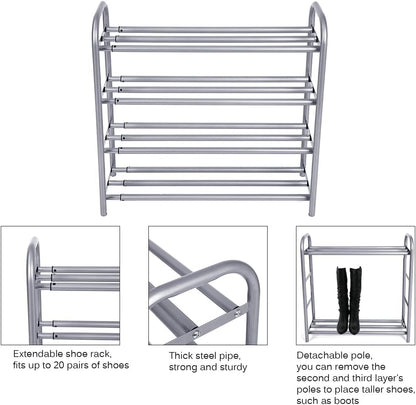 Extendable shoe rack, fits up to 20 pairs of shoes

Thick steel pipe, strong and sturdy

Detachable pole, you can remove the second and third layer's poles to place taller shoes, such as boots